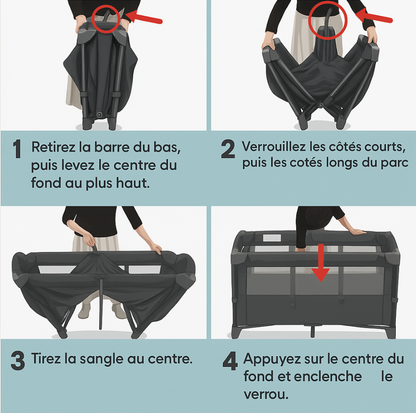 1 Retirez la barre du bas, puis levez le centre du fond au plus haut.

2 Verrouillez les côtés courts, puis les cotés longs du parc

3 Tirez la sangle au centre.

4 Appuyez sur le centre du fond et enclenche le verrou.